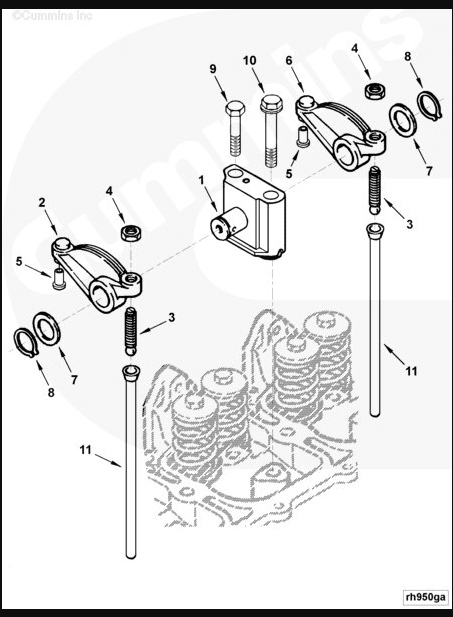 ©Cummins Inc

Cummins

9
10
6
4
8
5
7
1
3
2
4
5
3
7
8
11
11

rh950ga