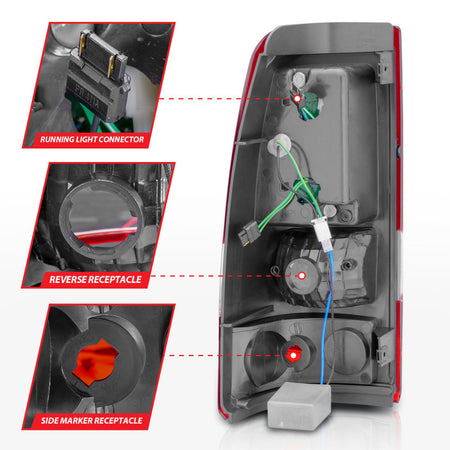 RUNNING LIGHT CONNECTOR

REVERSE RECEPTACLE

SIDE MARKER RECEPTACLE