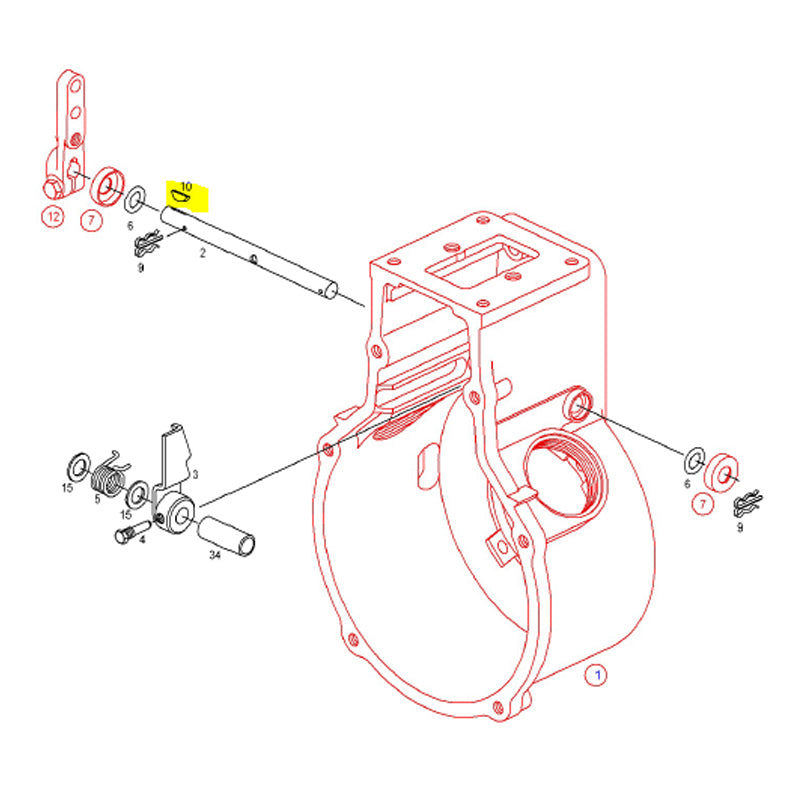 10
12
7
6
9
2
15
5
15
3
4
34
6
7
9
1