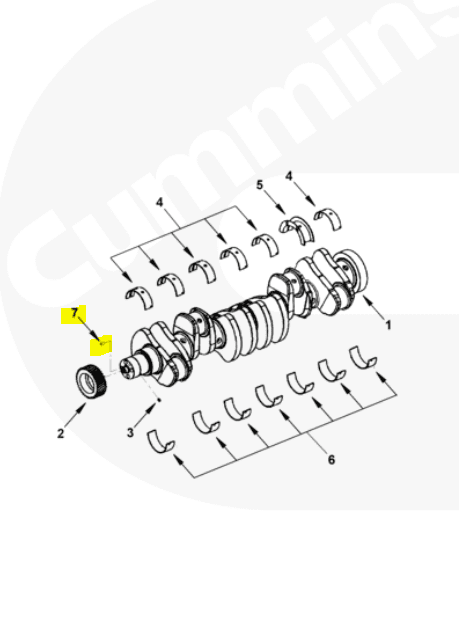 Cummins

5
4
4
7
1
2
3
6