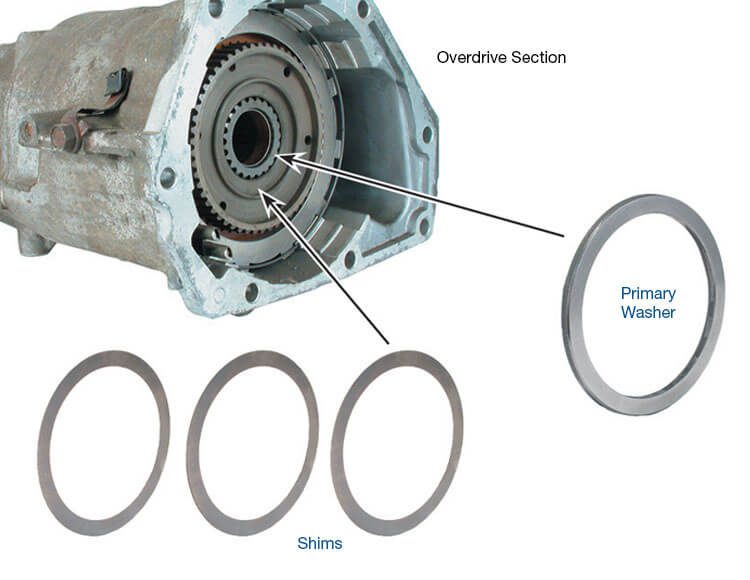 Overdrive Section

Primary Washer

Shims